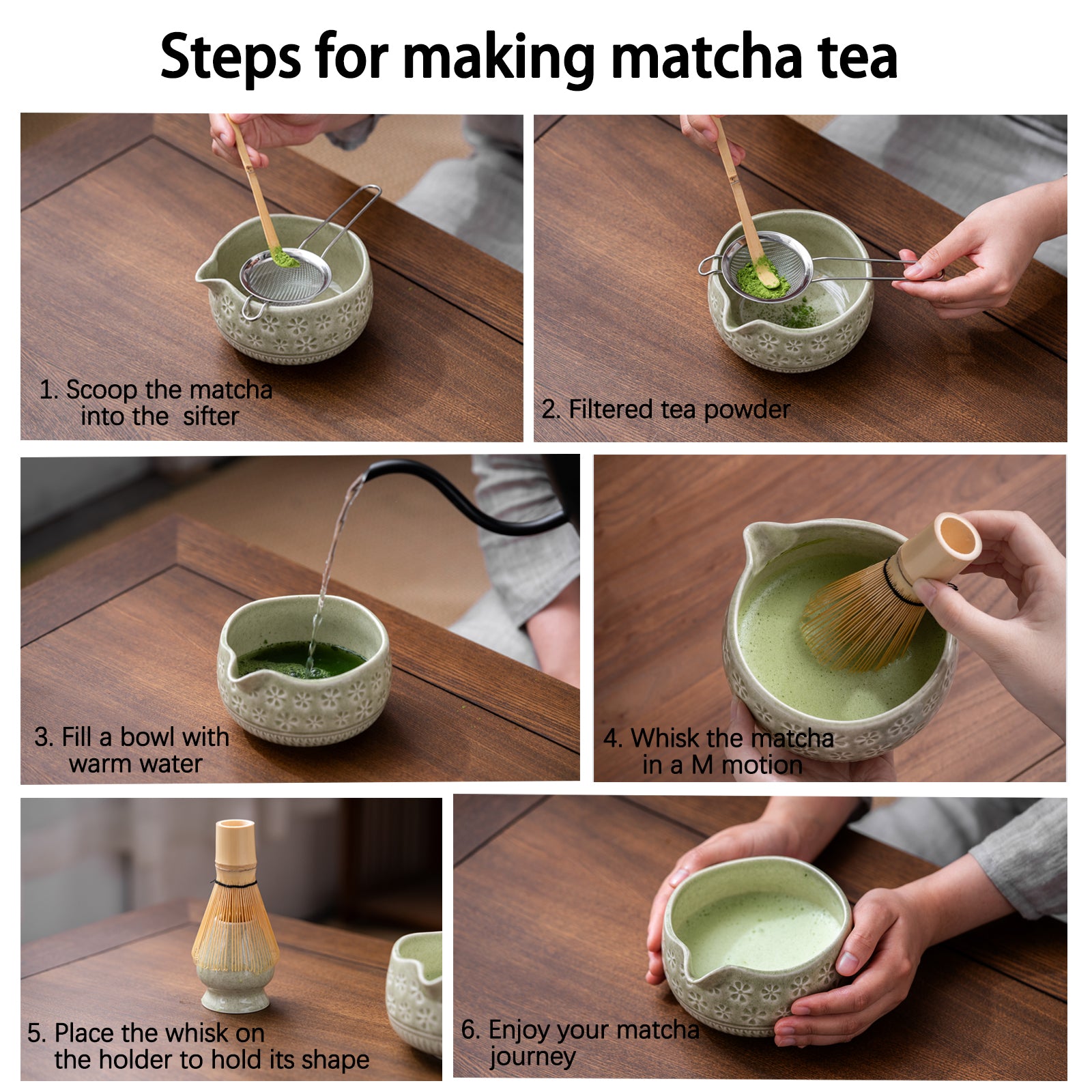 Steps for making matcha tea

1. Scoop the matcha into the sifter

2. Filtered tea powder

3. Fill a bowl with warm water

4. Whisk the matcha in a M motion

5. Place the whisk on the holder to hold its shape

6. Enjoy your matcha journey