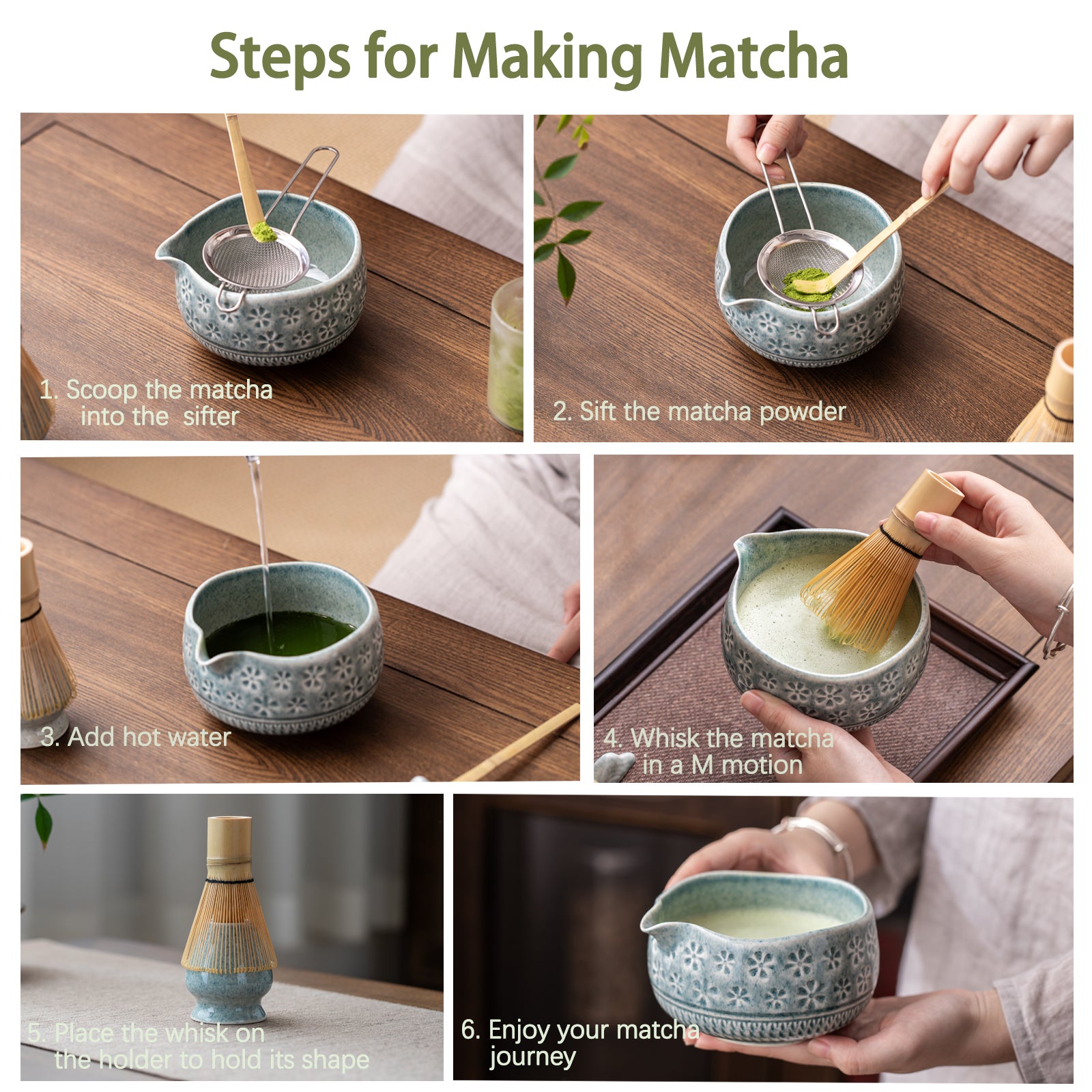 Steps for Making Matcha

1. Scoop the matcha into the sifter

2. Sift the matcha powder

3. Add hot water

4. Whisk the matcha in a M motion

5. Place the whisk on the holder to hold its shape

6. Enjoy your matcha journey